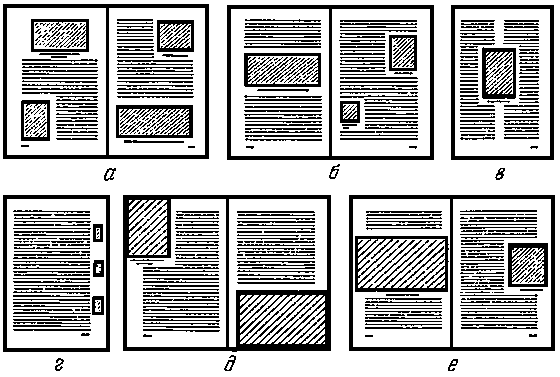 а

б

в

г

д

е